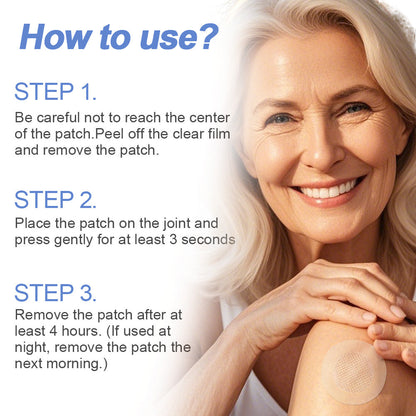 How to use?

STEP 1.
Be careful not to reach the center of the patch.Peel off the clear film and remove the patch.

STEP 2.
Place the patch on the joint and press gently for at least 3 seconds

STEP 3.
Remove the patch after at least 4 hours. (If used at night, remove the patch the next morning.)