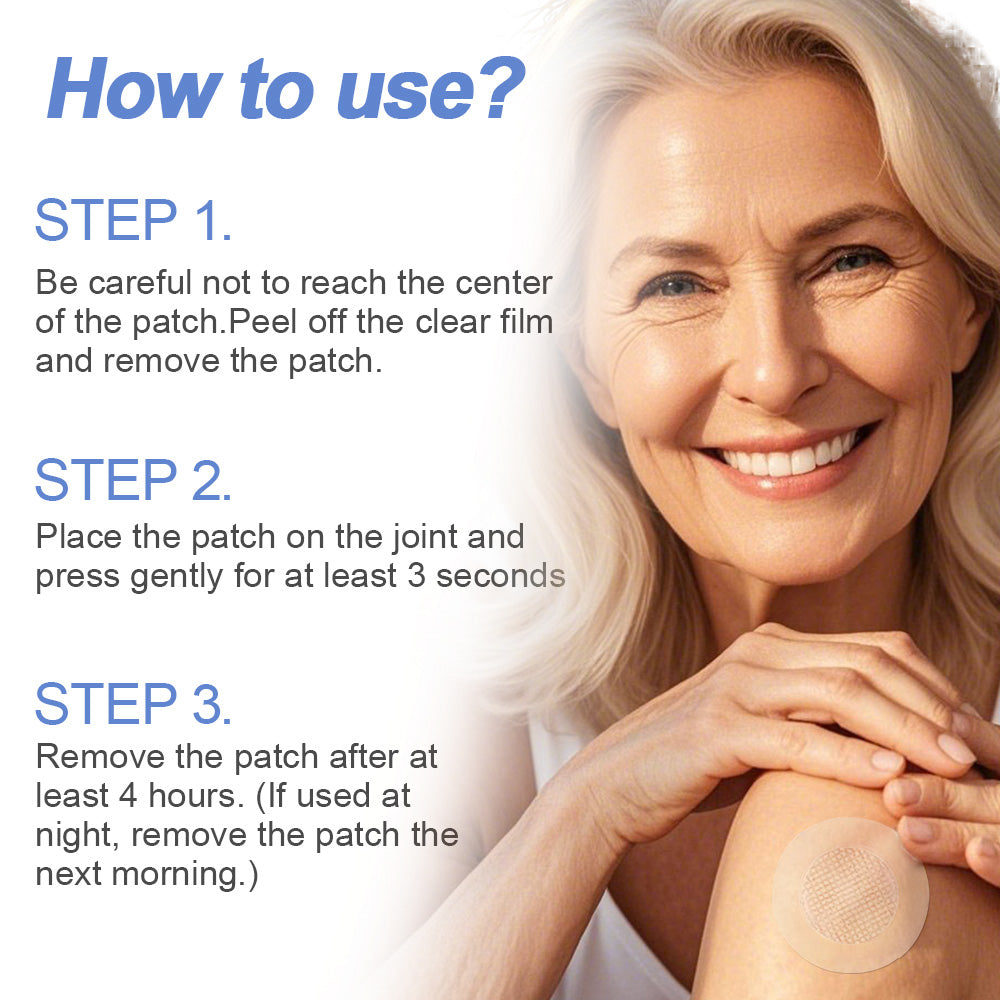 How to use?

STEP 1.

Be careful not to reach the center of the patch.Peel off the clear film and remove the patch.

STEP 2.

Place the patch on the joint and press gently for at least 3 seconds

STEP 3.

Remove the patch after at least 4 hours. (If used at night, remove the patch the next morning.)